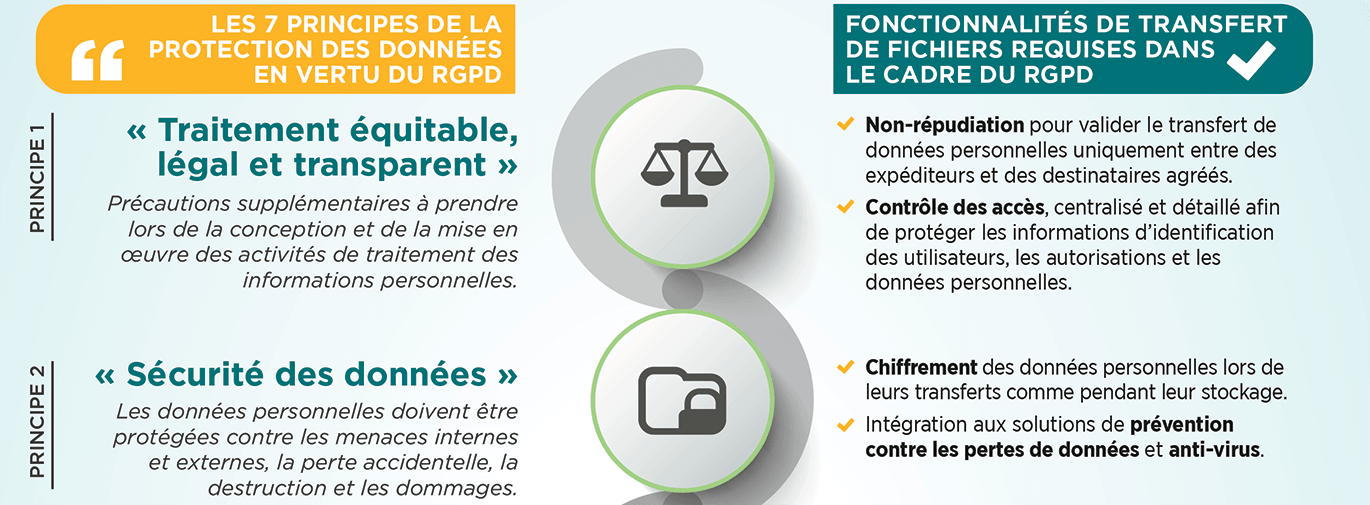 LES 7 PRINCIPES DE LA PROTECTION DES DONNÉES EN VERTU DU RGPD

PRINCIPE 1

« Traitement équitable, légal et transparent »

Précautions supplémentaires à prendre lors de la conception et de la mise en œuvre des activités de traitement des informations personnelles.

PRINCIPE 2

« Sécurité des données »

Les données personnelles doivent être protégées contre les menaces internes et externes, la perte accidentelle, la destruction et les dommages.

FONCTIONNALITÉS DE TRANSFERT DE FICHIERS REQUISES DANS LE CADRE DU RGPD

Non-répudiation pour valider le transfert de données personnelles uniquement entre des expéditeurs et des destinataires agréés.

Contrôle des accès, centralisé et détaillé afin de protéger les informations d'identification des utilisateurs, les autorisations et les données personnelles.

Chiffrement des données personnelles lors de leurs transferts comme pendant leur stockage.

Intégration aux solutions de prévention contre les pertes de données et anti-virus.