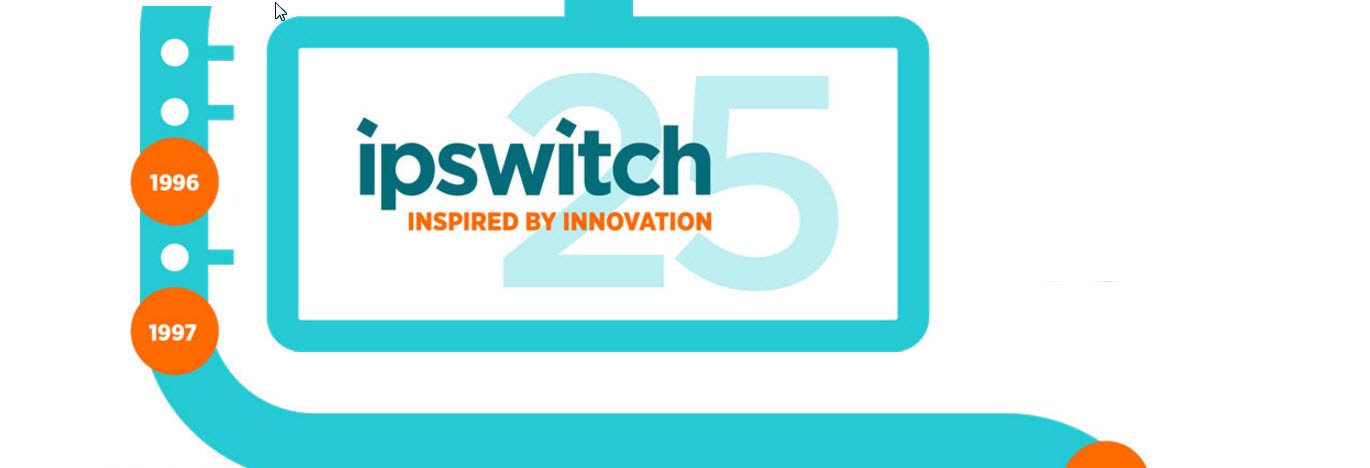 1996

1997

25

ipswitch

INSPIRED BY INNOVATION