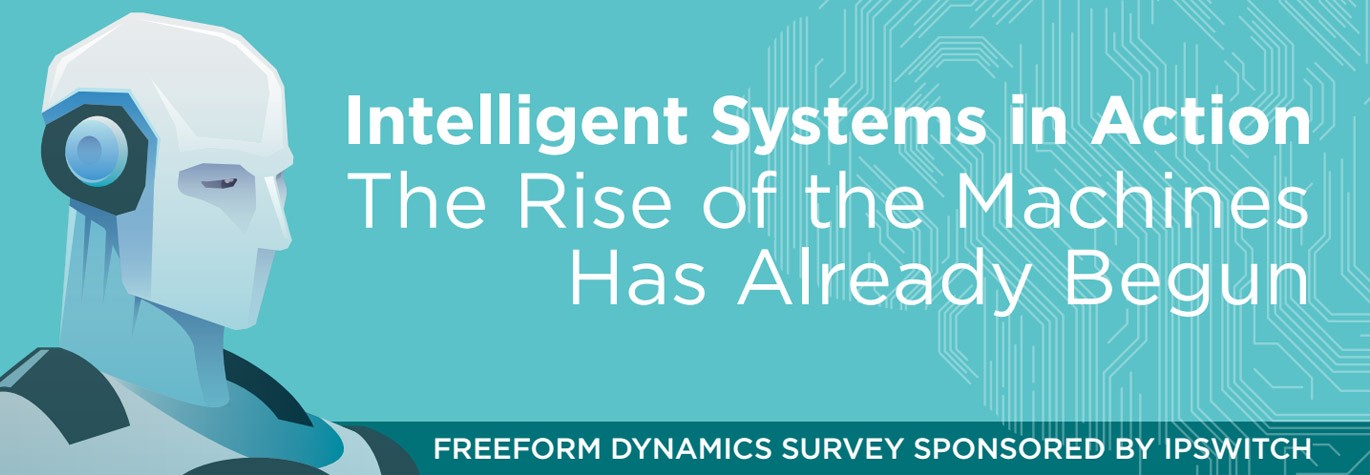 Intelligent Systems in Action
The Rise of the Machines Has Already Begun

FREEFORM DYNAMICS SURVEY SPONSORED BY IPSWITCH