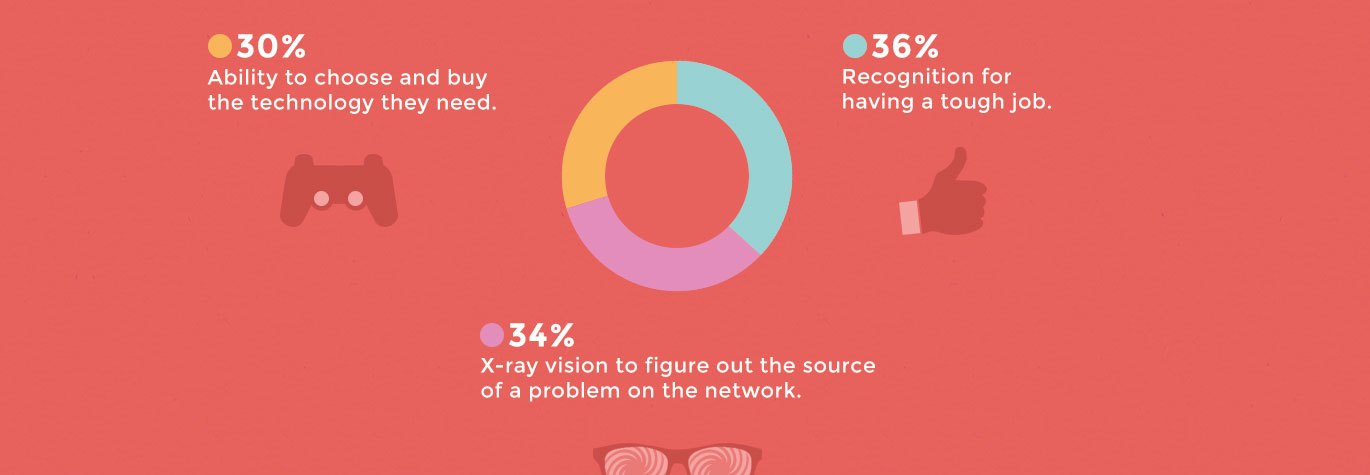 30%
Ability to choose and buy the technology they need.

36%
Recognition for having a tough job.

34%
X-ray vision to figure out the source of a problem on the network.