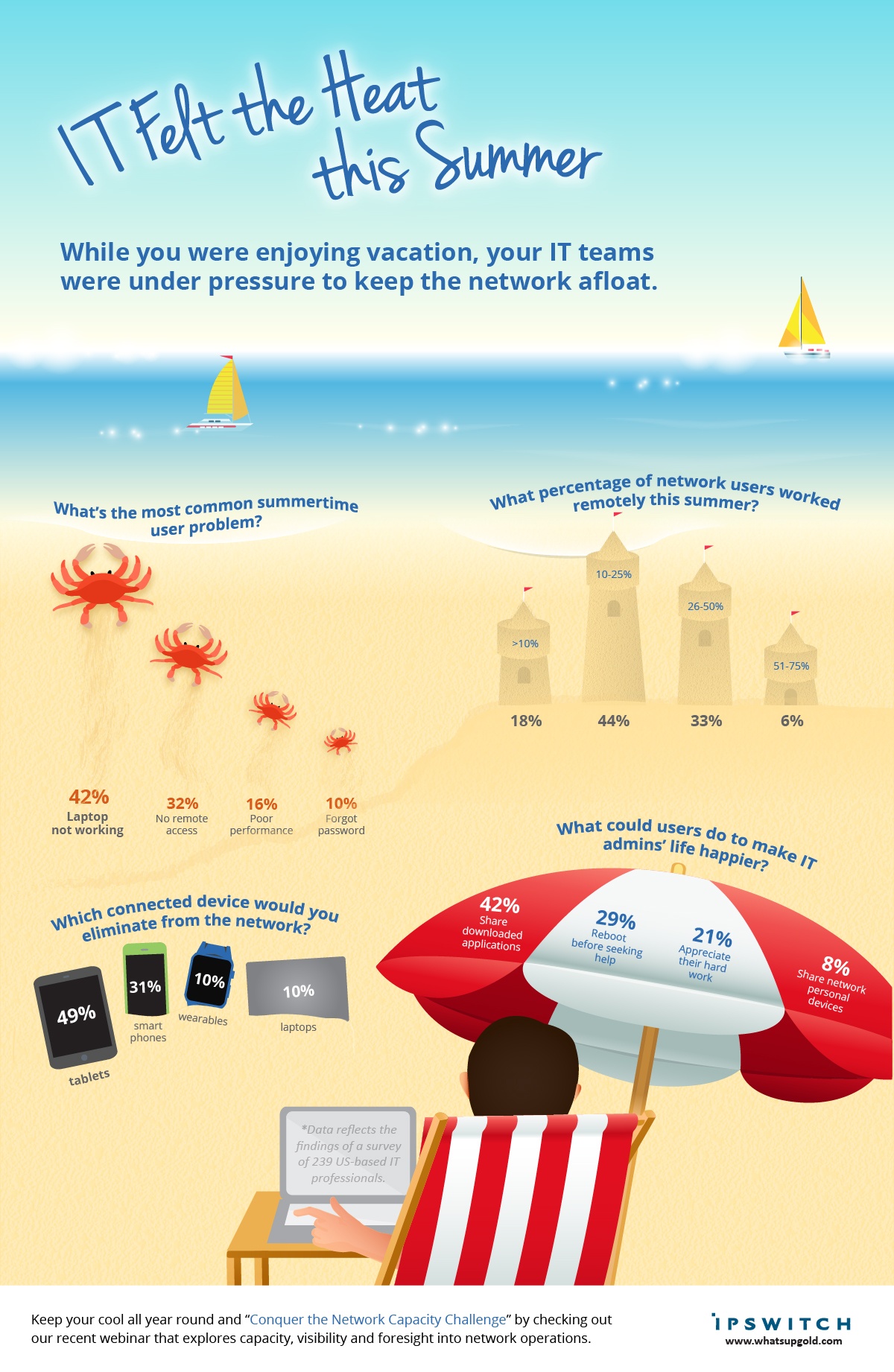 IT Felt the Heat this Summer

While you were enjoying vacation, your IT teams were under pressure to keep the network afloat.

What's the most common summertime user problem?

42% Laptop not working

32% No remote access

16% Poor performance

10% Forgot password

What percentage of network users worked remotely this summer?

>10% 18%

10-25% 44%

26-50% 33%

51-75% 6%

Which connected device would you eliminate from the network?

49% tablets

31% smart phones

10% wearables

10% laptops

What could users do to make IT admins' life happier?

42% Share downloaded applications

29% Reboot before seeking help

21% Appreciate their hard work

8% Share network personal devices

*Data reflects the findings of a survey of 239 US-based IT professionals.

Keep your cool all year round and "Conquer the Network Capacity Challenge" by checking out our recent webinar that explores capacity, visibility and foresight into network operations.

IPSWITCH
www.whatsupgold.com