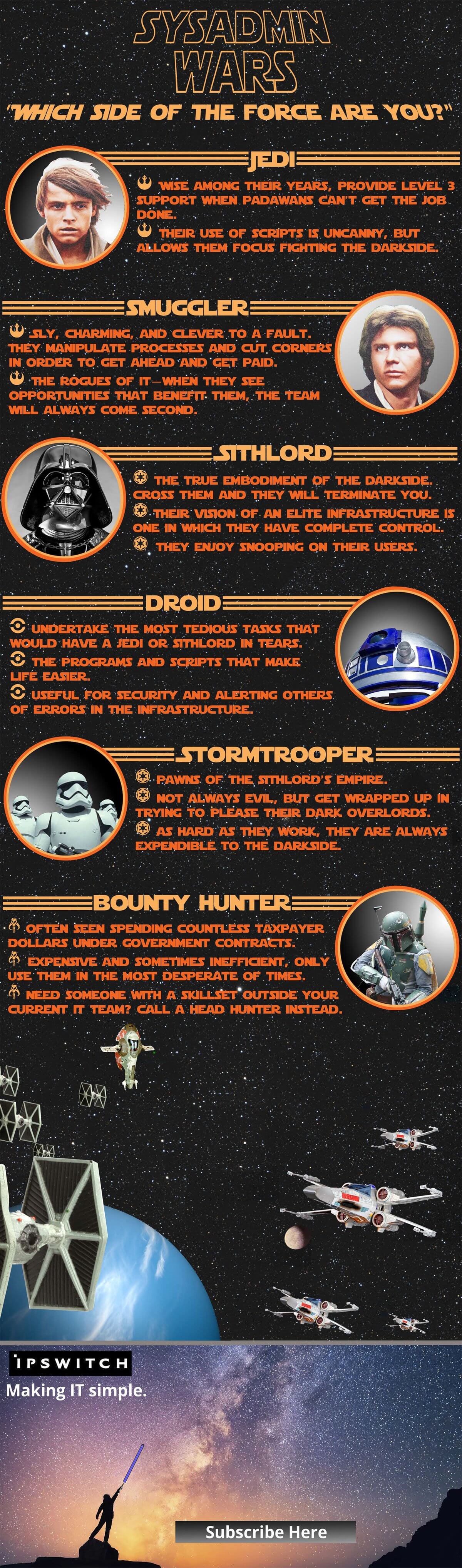 SYSADMIN WARS

"WHICH SIDE OF THE FORCE ARE YOU?"

JEDI

WISE AMONG THEIR YEARS, PROVIDE LEVEL 3 SUPPORT WHEN PADAWANS CAN'T GET THE JOB DONE.

THEIR USE OF SCRIPTS IS UNCANNY, BUT ALLOWS THEM FOCUS FIGHTING THE DARKSIDE.

SMUGGLER

SLY, CHARMING, AND CLEVER TO A FAULT. THEY MANIPULATE PROCESSES AND CUT CORNERS IN ORDER TO GET AHEAD AND GET PAID.

THE ROGUES OF IT—WHEN THEY SEE OPPORTUNITIES THAT BENEFIT THEM, THE TEAM WILL ALWAYS COME SECOND.

SITHLORD

THE TRUE EMBODIMENT OF THE DARKSIDE. CROSS THEM AND THEY WILL TERMINATE YOU.

THEIR VISION OF AN ELITE INFRASTRUCTURE IS ONE IN WHICH THEY HAVE COMPLETE CONTROL.

THEY ENJOY SNOOPING ON THEIR USERS.

DROID

UNDERTAKE THE MOST TEDIOUS TASKS THAT WOULD HAVE A JEDI OR SITHLORD IN TEARS.

THE PROGRAMS AND SCRIPTS THAT MAKE LIFE EASIER.

USEFUL FOR SECURITY AND ALERTING OTHERS OF ERRORS IN THE INFRASTRUCTURE.

STORMTROOPER

PAWNS OF THE SITHLORD'S EMPIRE.

NOT ALWAYS EVIL, BUT GET WRAPPED UP IN TRYING TO PLEASE THEIR DARK OVERLORDS.

AS HARD AS THEY WORK, THEY ARE ALWAYS EXPENDIBLE TO THE DARKSIDE.

BOUNTY HUNTER

OFTEN SEEN SPENDING COUNTLESS TAXPAYER DOLLARS UNDER GOVERNMENT CONTRACTS.

EXPENSIVE AND SOMETIMES INEFFICIENT, ONLY USE THEM IN THE MOST DESPERATE OF TIMES.

NEED SOMEONE WITH A SKILLSET OUTSIDE YOUR CURRENT IT TEAM? CALL A HEAD HUNTER INSTEAD.

IPSWITCH

Making IT simple.

Subscribe Here