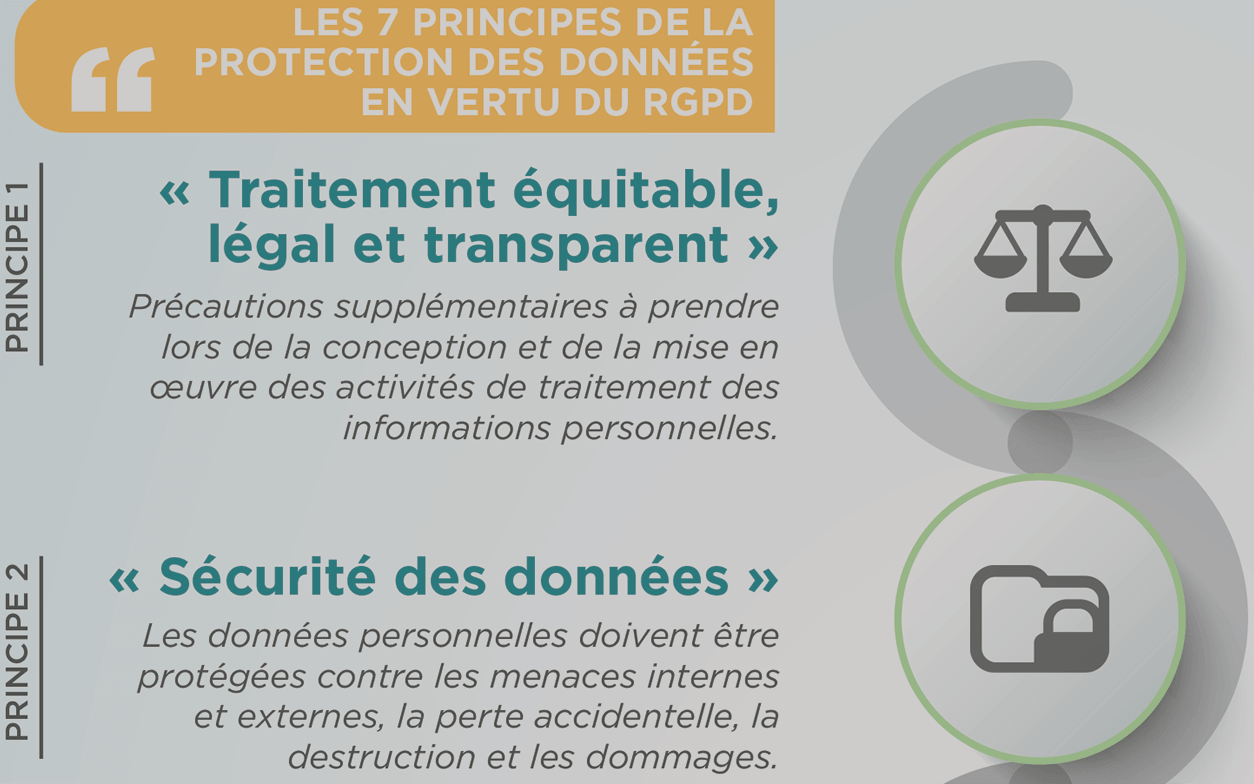 LES 7 PRINCIPES DE LA PROTECTION DES DONNÉES EN VERTU DU RGPD

PRINCIPE 1

« Traitement équitable, légal et transparent »

Précautions supplémentaires à prendre lors de la conception et de la mise en œuvre des activités de traitement des informations personnelles.

PRINCIPE 2

« Sécurité des données »

Les données personnelles doivent être protégées contre les menaces internes et externes, la perte accidentelle, la destruction et les dommages.