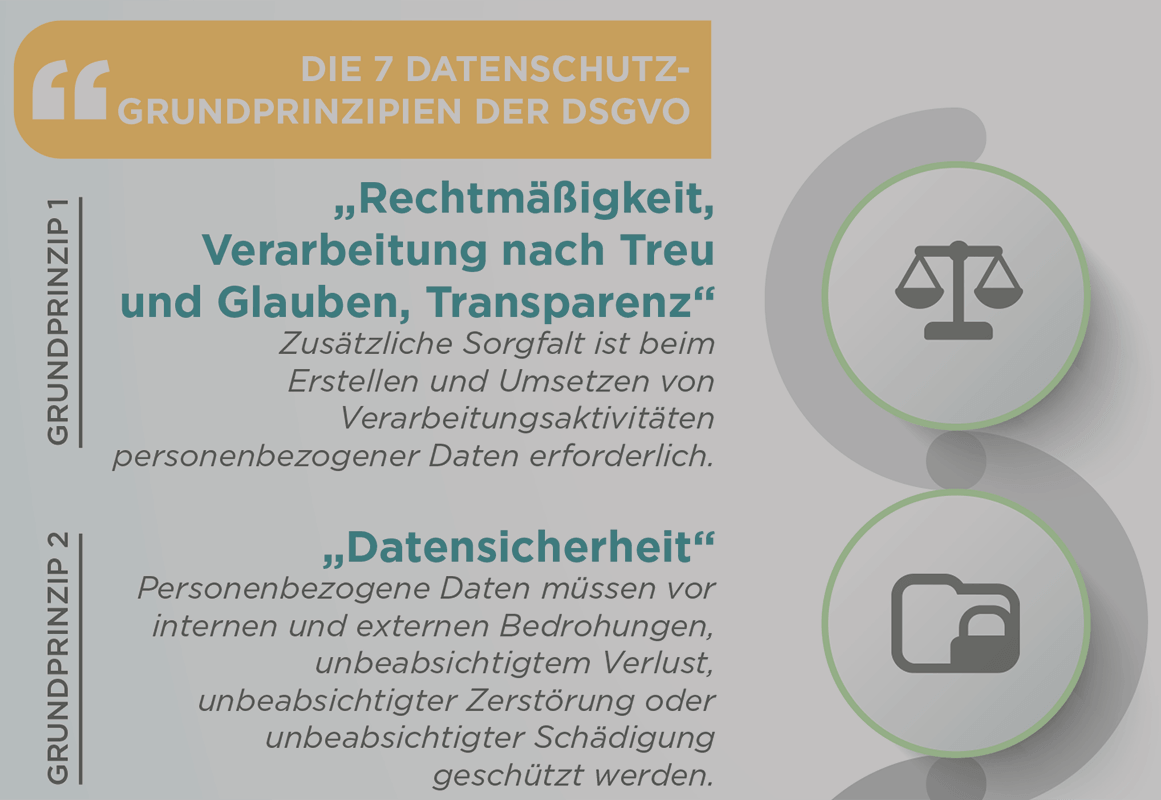 “

DIE 7 DATENSCHUTZ-GRUNDPRINZIPIEN DER DSGVO

GRUNDPRINZIP 1

„Rechtmäßigkeit, Verarbeitung nach Treu und Glauben, Transparenz“

Zusätzliche Sorgfalt ist beim Erstellen und Umsetzen von Verarbeitungsaktivitäten personenbezogener Daten erforderlich.

GRUNDPRINZIP 2

„Datensicherheit“

Personenbezogene Daten müssen vor internen und externen Bedrohungen, unbeabsichtigtem Verlust, unbeabsichtigter Zerstörung oder unbeabsichtigter Schädigung geschützt werden.